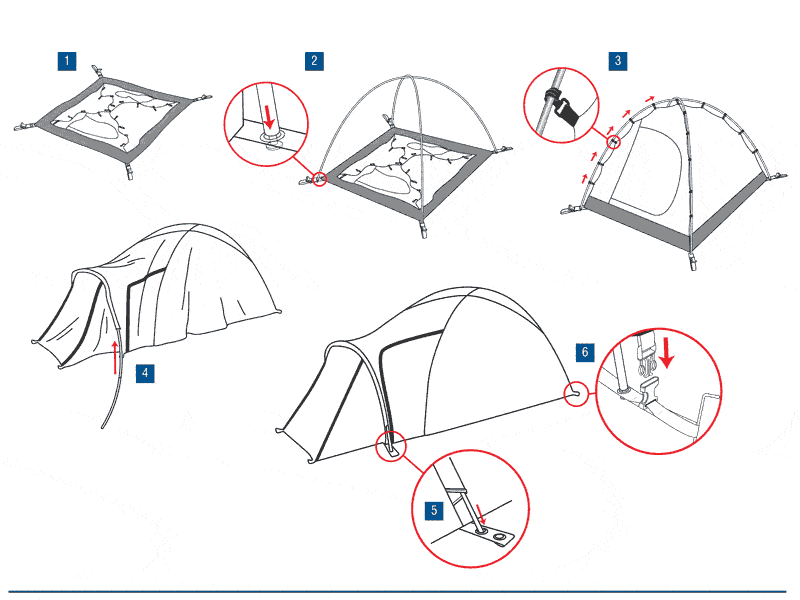 1

2

3

4

5

6