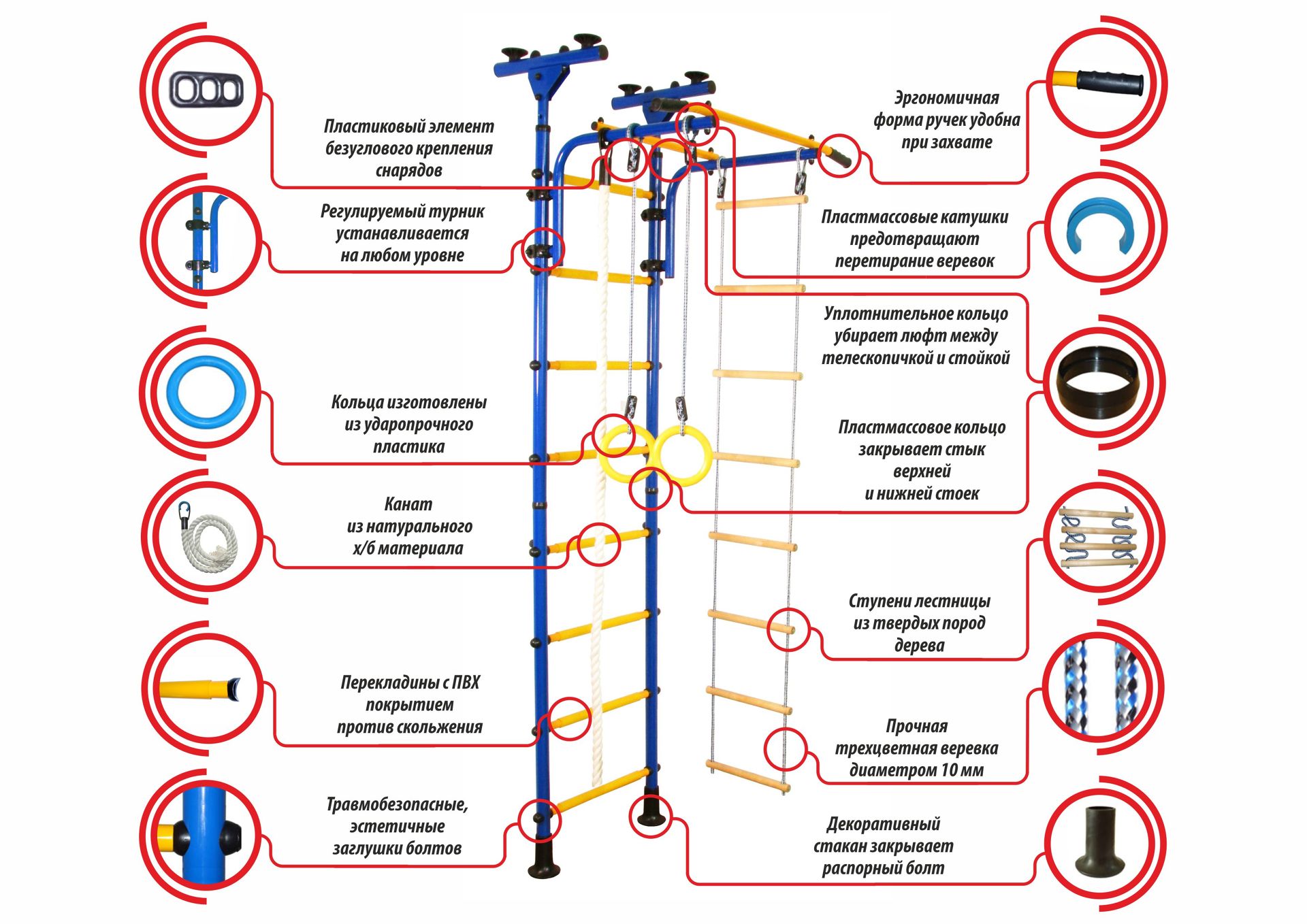 Пластиковый элемент безуглового крепления снарядов

Регулируемый турник устанавливается на любом уровне

Кольца изготовлены из ударопрочного пластика

Канат из натурального х/б материала

Перекладины с ПВХ покрытием против скольжения

Травмобезопасные, эстетичные заглушки болтов

Эргономичная форма ручек удобна при захвате

Пластмассовые катушки предотвращают перетирание веревок

Уплотнительное кольцо убирает люфт между телескопичкой и стойкой

Пластмассовое кольцо закрывает стык верхней и нижней стоек

Ступени лестницы из твердых пород дерева

Прочная трехцветная веревка диаметром 10 мм

Декоративный стакан закрывает распорный болт