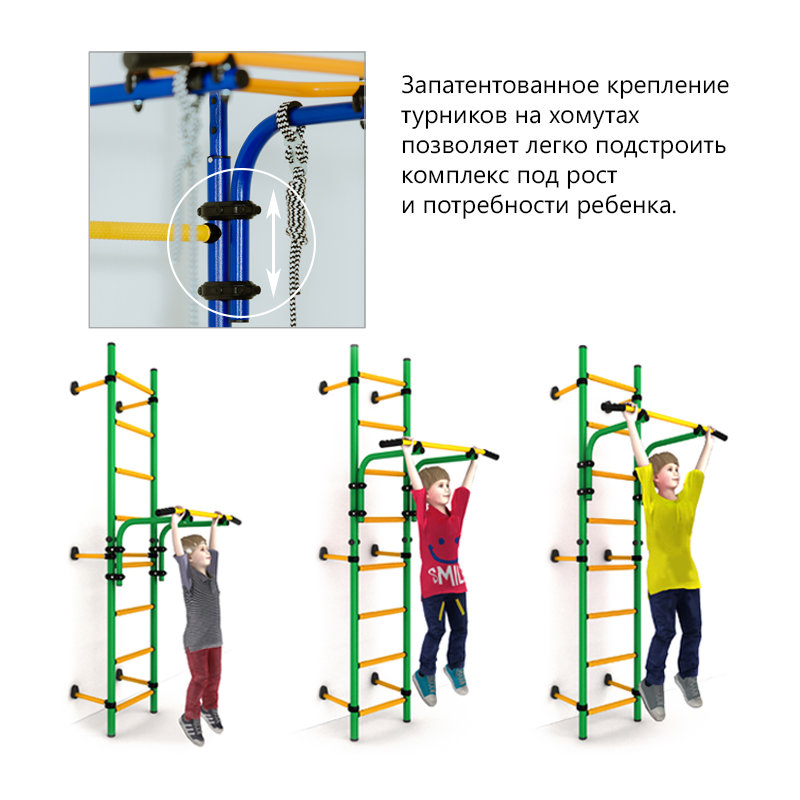 Запатентованное крепление турников на хомутах позволяет легко подстроить комплекс под рост и потребности ребенка.

SMIL