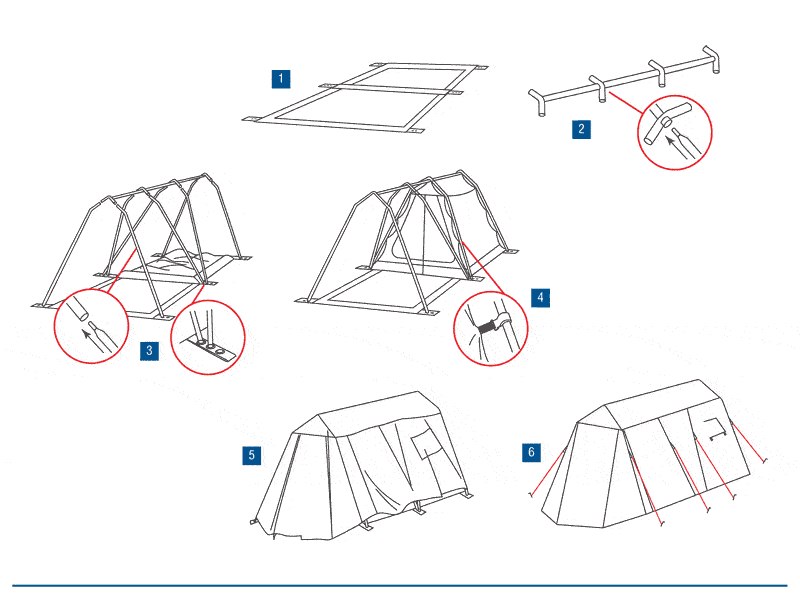 1
2
3
4
5
6