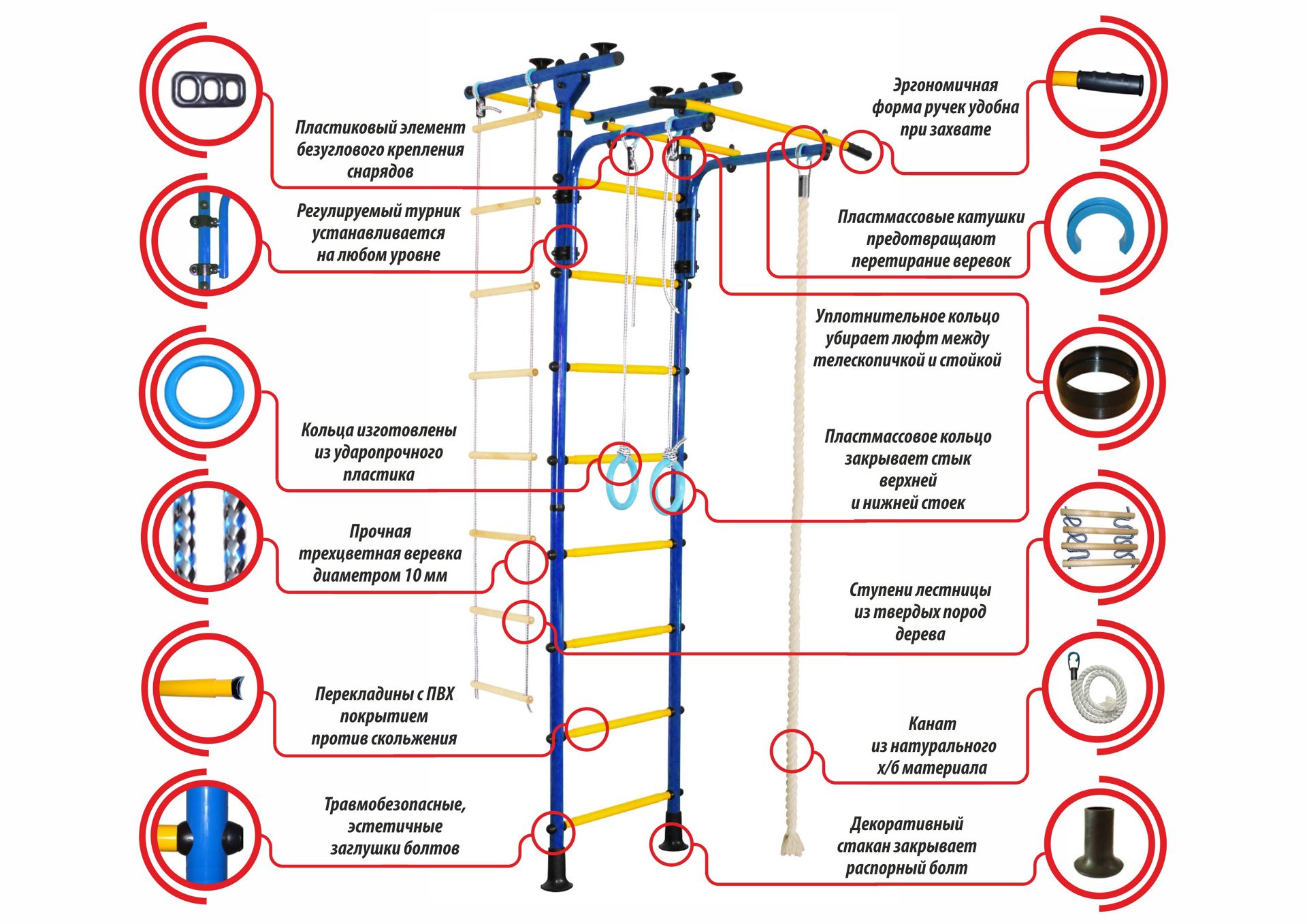 Пластиковый элемент безуглового крепления снарядов

Регулируемый турник устанавливается на любом уровне

Кольца изготовлены из ударопрочного пластика

Прочная трехцветная веревка диаметром 10 мм

Перекладины с ПВХ покрытием против скольжения

Травмобезопасные, эстетичные заглушки болтов

Эргономичная форма ручек удобна при захвате

Пластмассовые катушки предотвращают перетирание веревок

Уплотнительное кольцо убирает люфт между телескопичкой и стойкой

Пластмассовое кольцо закрывает стык верхней и нижней стоек

Ступени лестницы из твердых пород дерева

Канат из натурального х/б материала

Декоративный стакан закрывает распорный болт