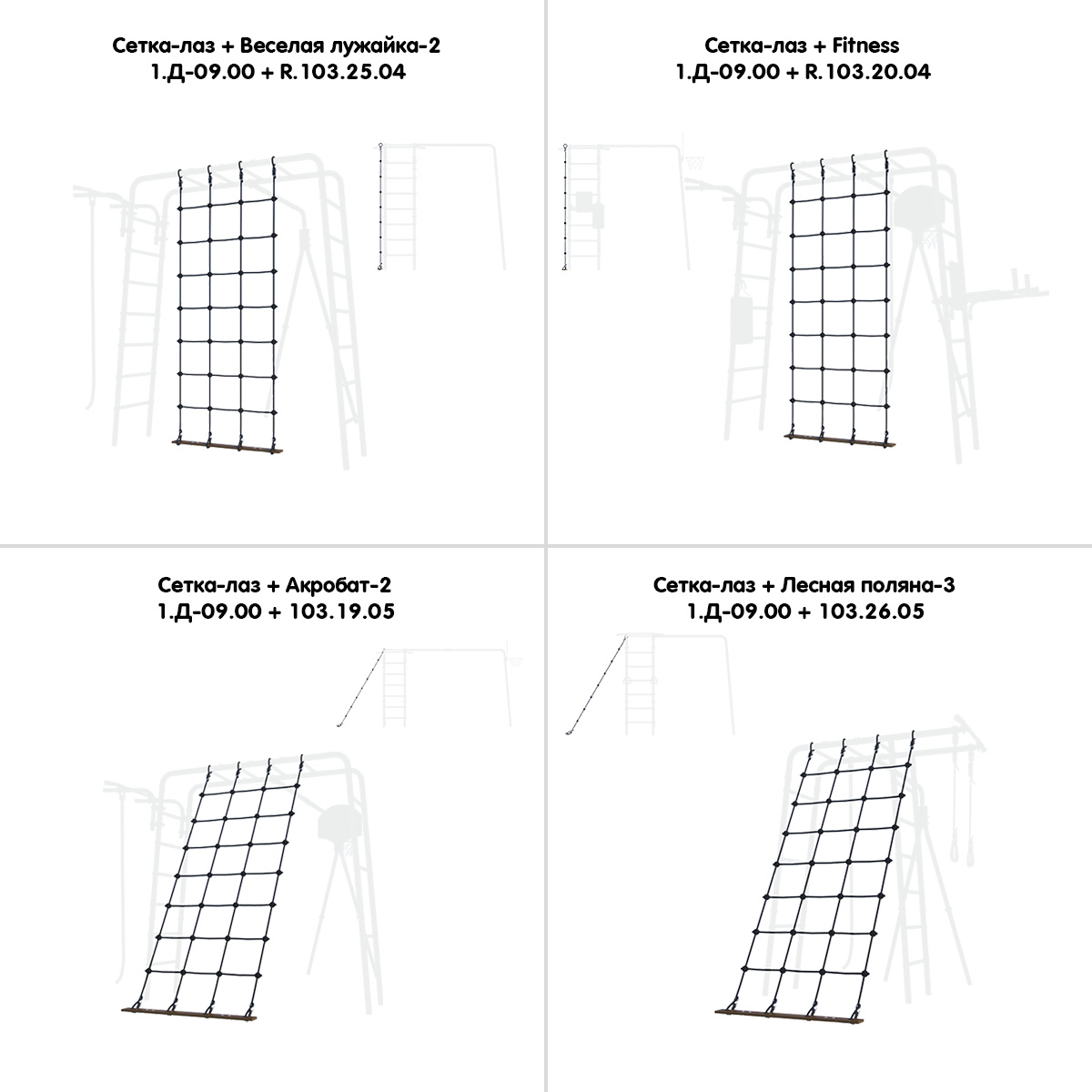 Сетка-лаз + Веселая лужайка-2
1.Д-09.00 + R.103.25.04

Сетка-лаз + Fitness
1.Д-09.00 + R.103.20.04

Сетка-лаз + Акробат-2
1.Д-09.00 + 103.19.05

Сетка-лаз + Лесная поляна-3
1.Д-09.00 + 103.26.05