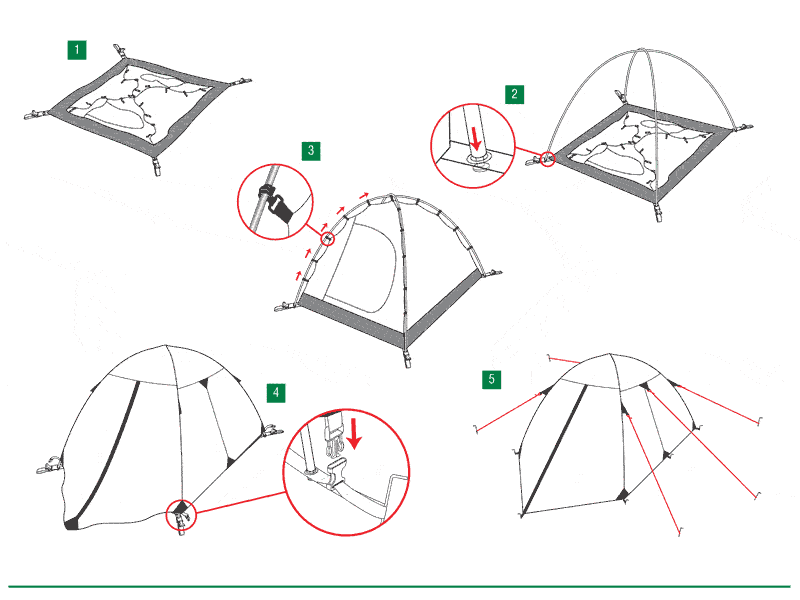 1

2

3

4

5