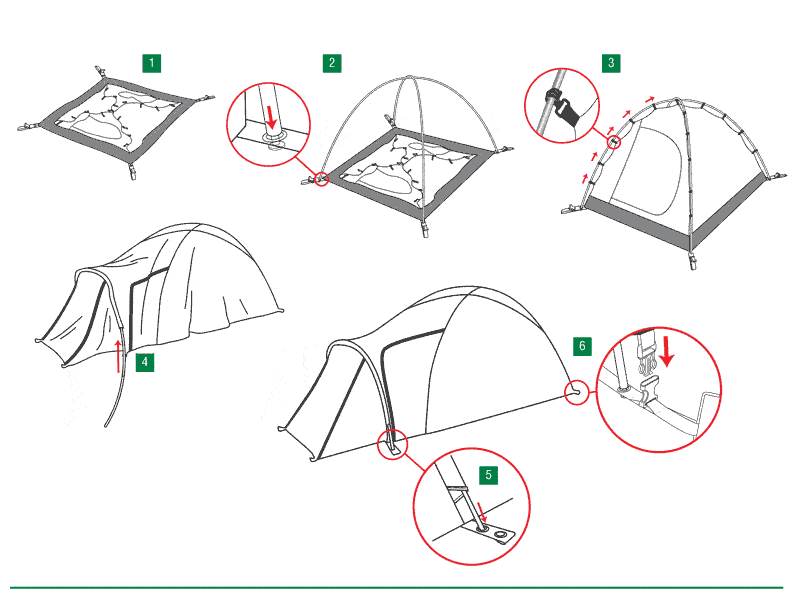 1

2

3

4

6

5