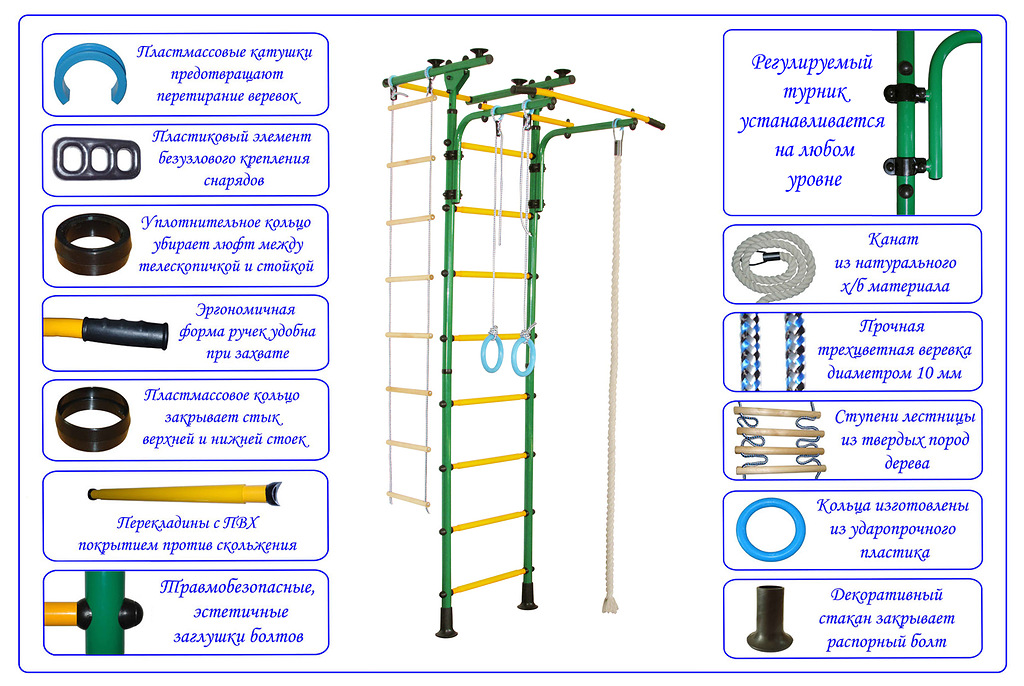 Пластмассовые катушки предотвращают перетирание веревок

Пластиковый элемент безузлового крепления снарядов

Уплотнительное кольцо убирает люфт между телескопичкой и стойкой

Эргономичная форма ручек удобна при захвате

Пластмассовое кольцо закрывает стык верхней и нижней стоек

Перекладины с ПВХ покрытием против скольжения

Травмобезопасные, эстетичные заглушки болтов

Регулируемый турник устанавливается на любом уровне

Канат из натурального х/б материала

Прочная трехцветная веревка диаметром 10 мм

Ступени лестницы из твердых пород дерева

Кольца изготовлены из ударопрочного пластика

Декоративный стакан закрывает распорный болт