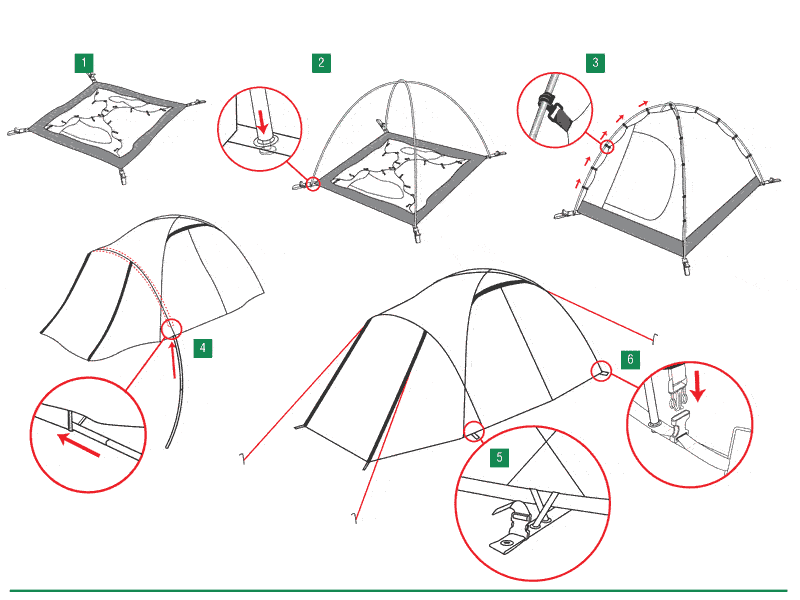 1

2

3

4

5

6