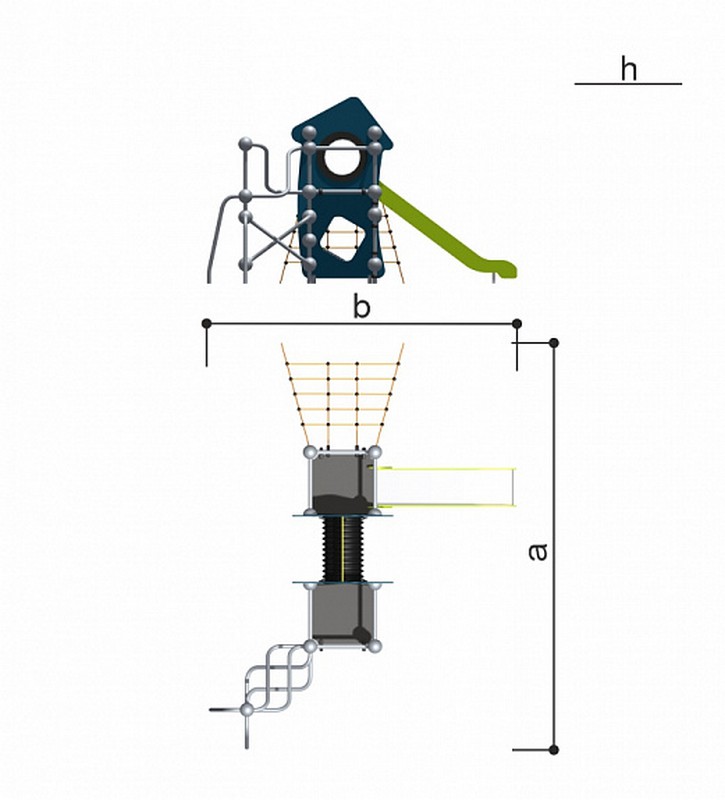 h

b

a