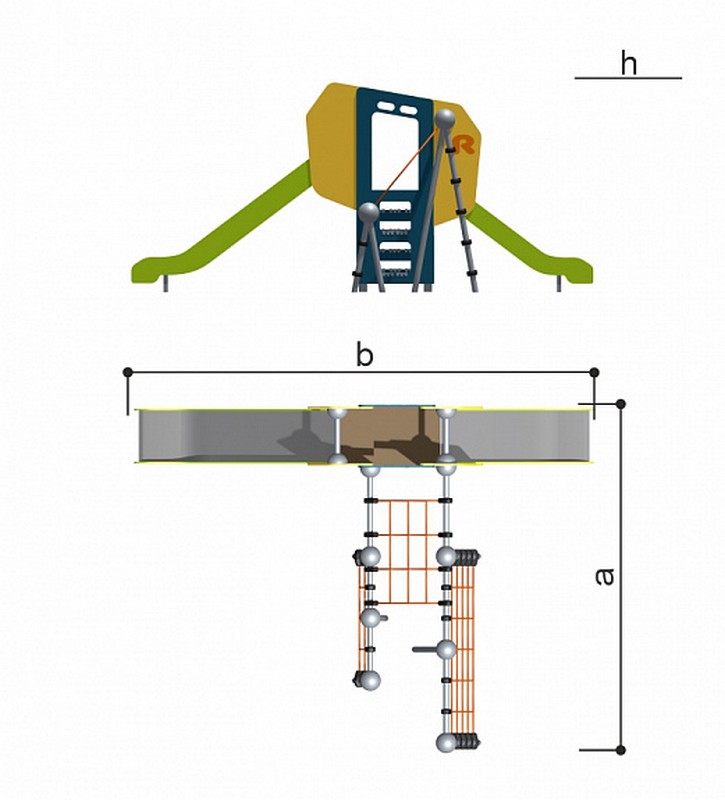 h

R

b

a