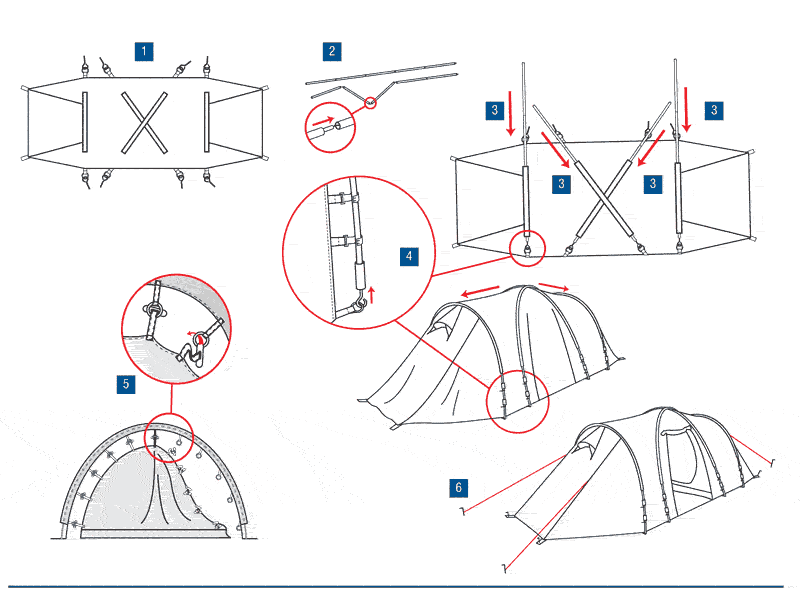 1

2

3

3

3

3

4

5

6