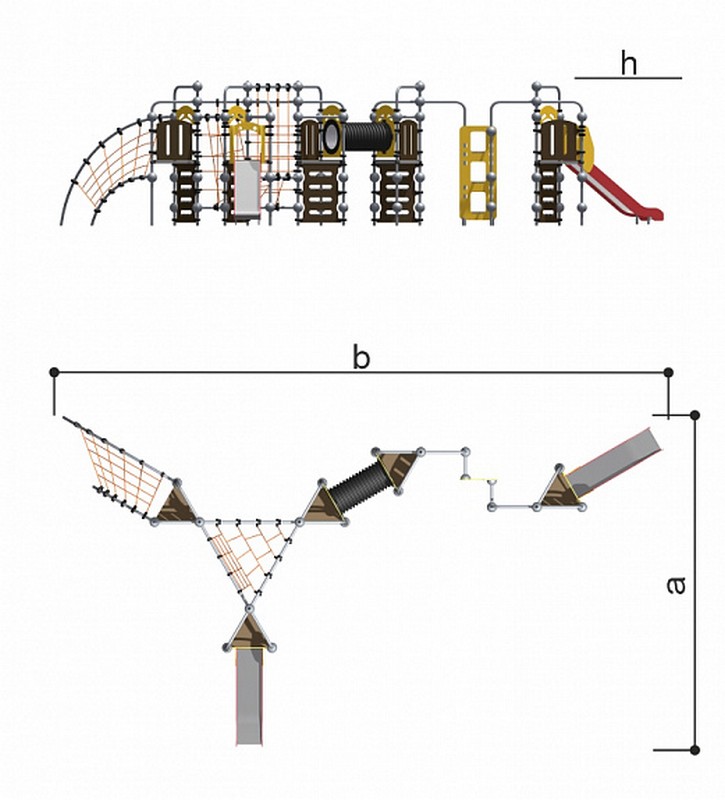 h

b

a