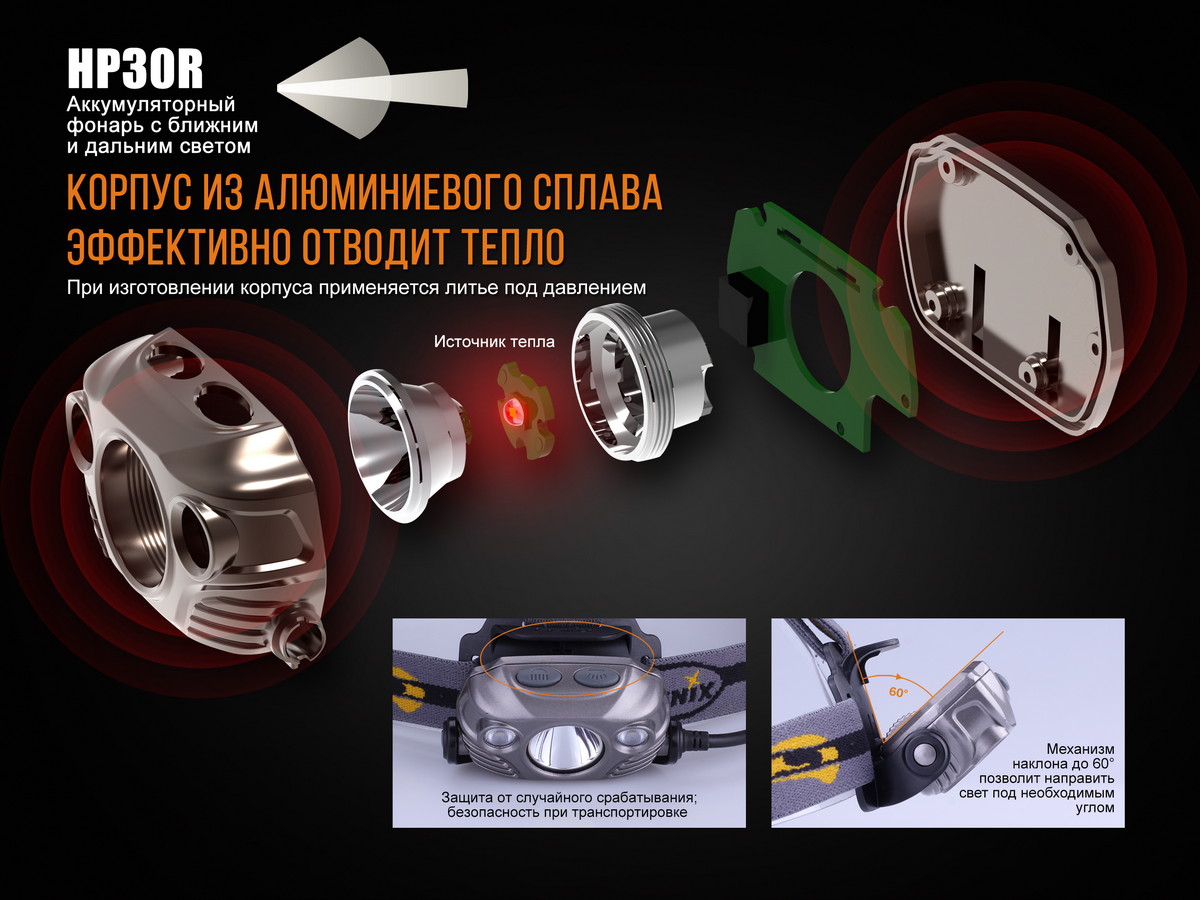 HP30R
Аккумуляторный фонарь с ближним и дальним светом

КОРПУС ИЗ АЛЮМИНИЕВОГО СПЛАВА ЭФФЕКТИВНО ОТВОДИТ ТЕПЛО

При изготовлении корпуса применяется литье под давлением

Источник тепла

NIX

Защита от случайного срабатывания; безопасность при транспортировке

60°

Механизм наклона до 60° позволит направить свет под необходимым углом