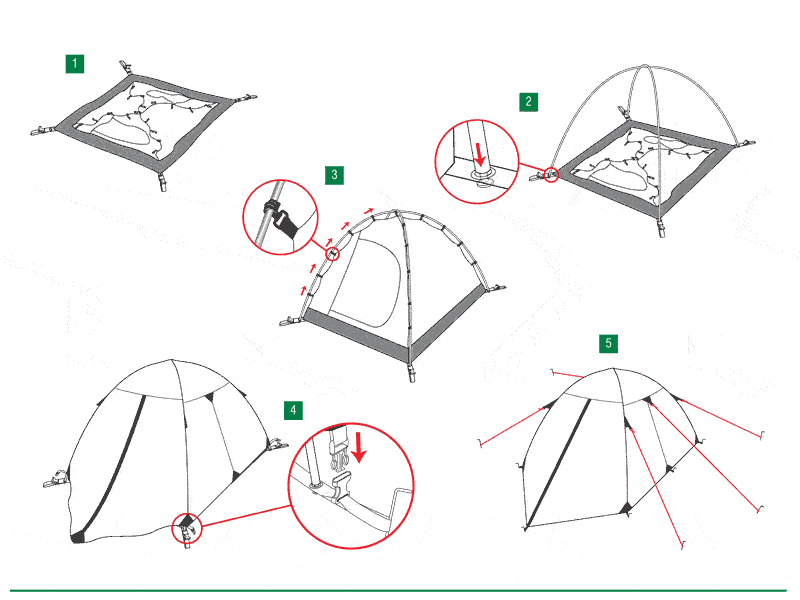 1

2

3

4

5