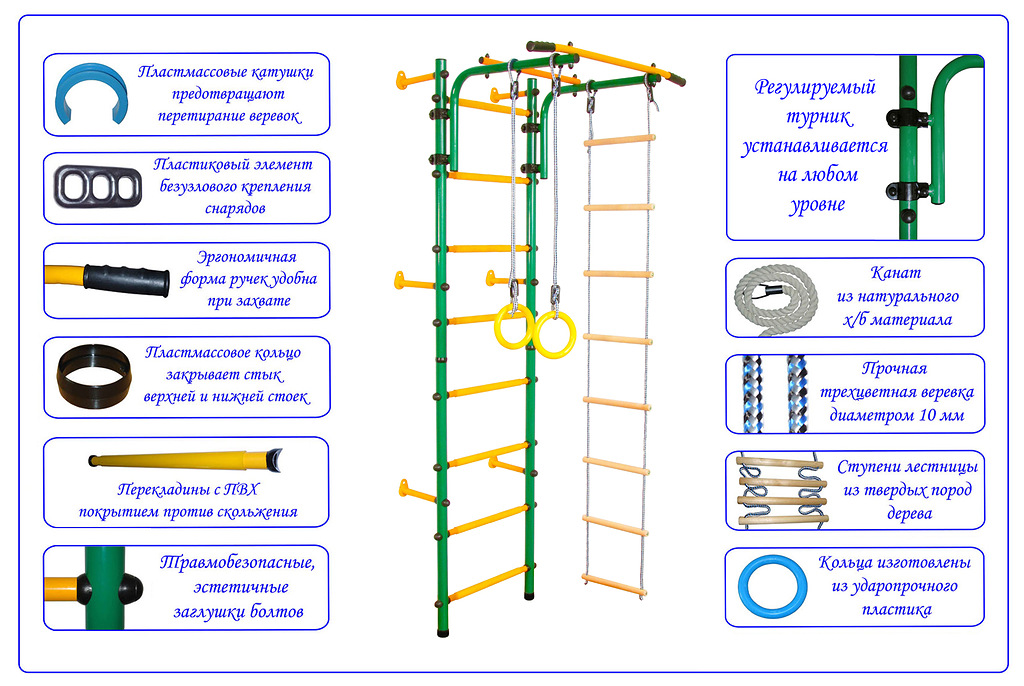 Пластмассовые катушки предотвращают перетирание веревок

Пластиковый элемент безузлового крепления снарядов

Эргономичная форма ручек удобна при захвате

Пластмассовое кольцо закрывает стык верхней и нижней стоек

Перекладины с ПВХ покрытием против скольжения

Травмобезопасные, эстетичные заглушки болтов

Регулируемый турник устанавливается на любом уровне

Канат из натурального х/б материала

Прочная трехцветная веревка диаметром 10 мм

Ступени лестницы из твердых пород дерева

Кольца изготовлены из ударопрочного пластика