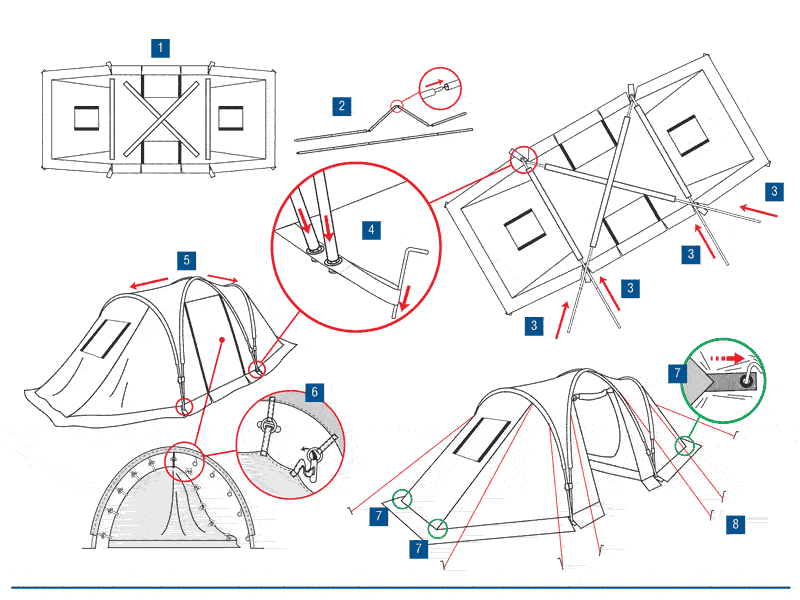 1

2

3

3

3

3

4

5

6

7

7

7

8