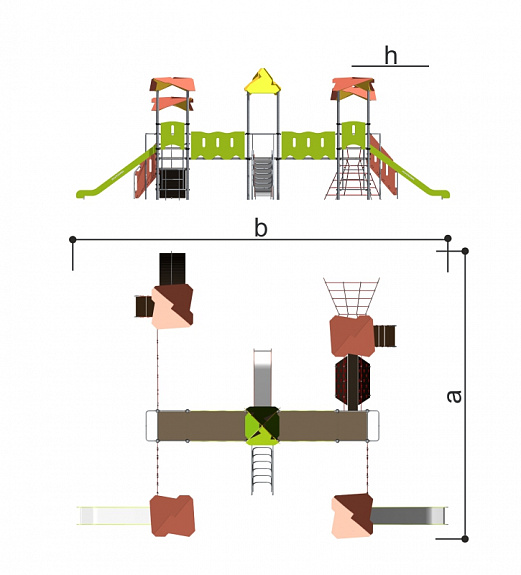 h

b

a