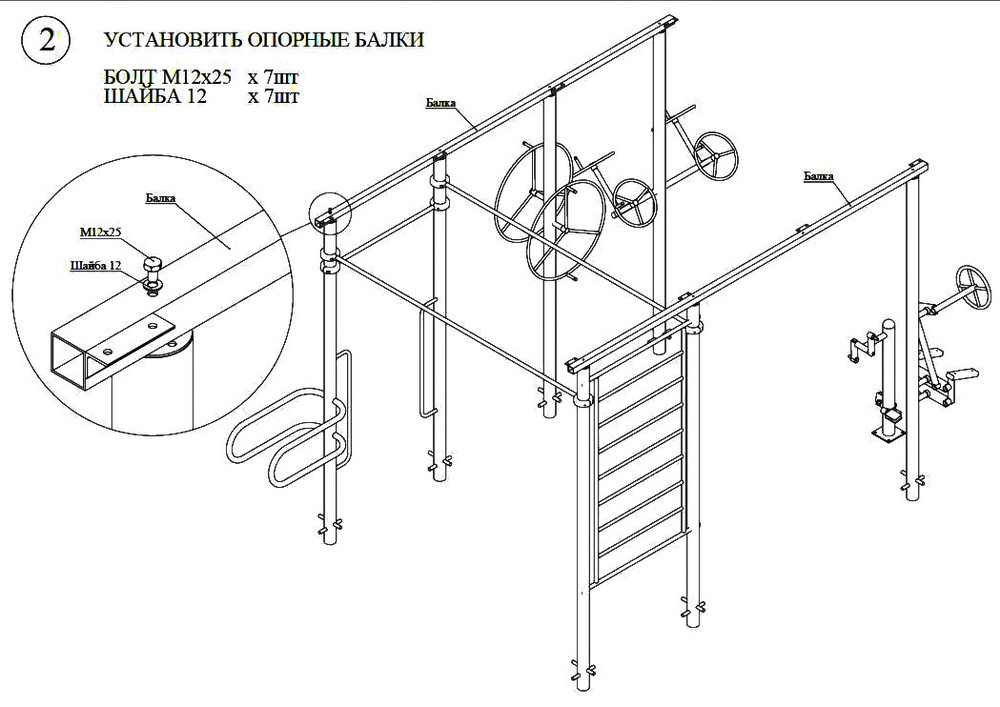 2 УСТАНОВИТЬ ОПОРНЫЕ БАЛКИ

БОЛТ М12х25 х 7шт
ШАЙБА 12 х 7шт

Балка

Балка

Балка

М12х25

Шайба 12