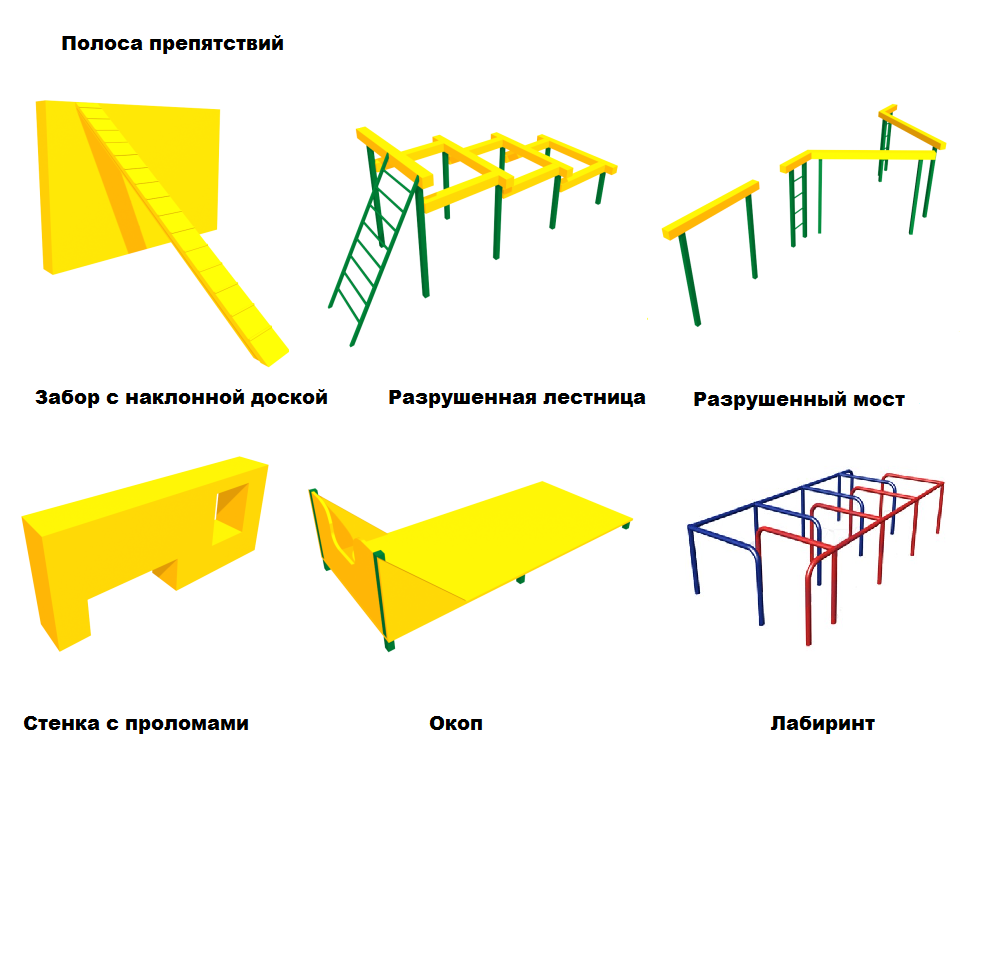 Полоса препятствий

Забор с наклонной доской

Разрушенная лестница

Разрушенный мост

Стенка с проломами

Окоп

Лабиринт