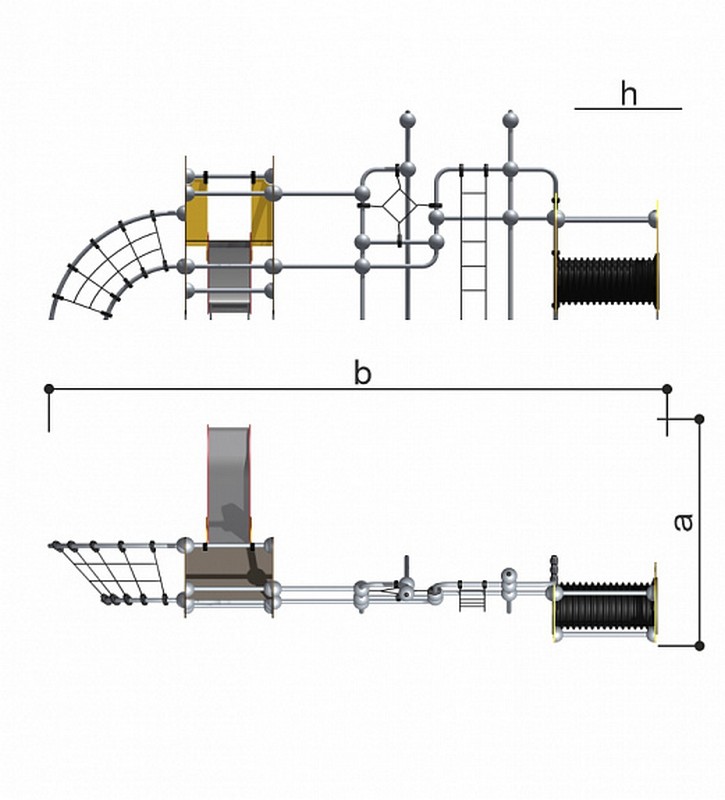 h

b

a