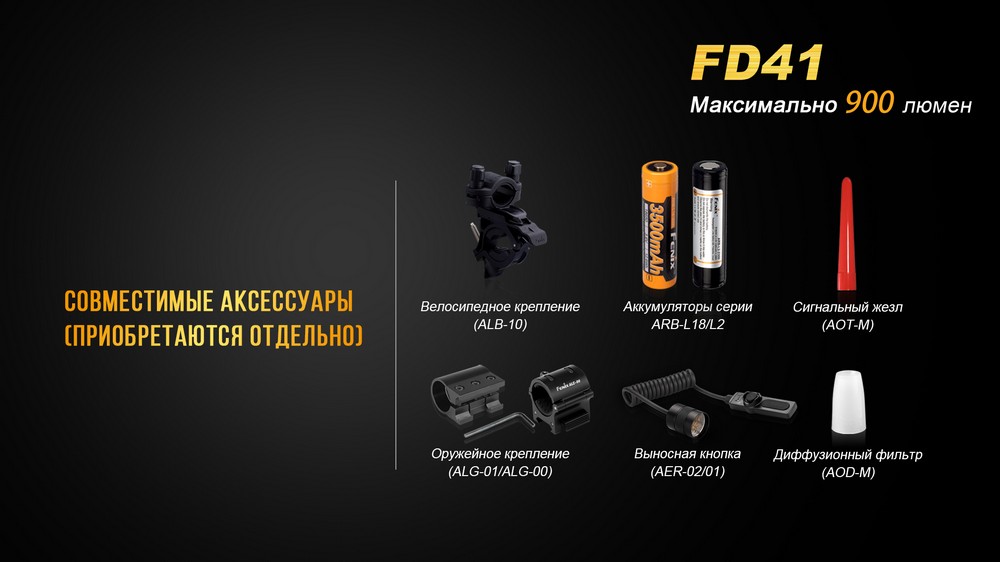 FD41
Максимально 900 люмен

СОВМЕСТИМЫЕ АКСЕССУАРЫ
(ПРИОБРЕТАЮТСЯ ОТДЕЛЬНО)

3500mAh
Fenix

Велосипедное крепление
(ALB-10)

Аккумуляторы серии
ARB-L18/L2

Сигнальный жезл
(AOT-M)

Оружейное крепление
(ALG-01/ALG-00)

Выносная кнопка
(AER-02/01)

Диффузионный фильтр
(AOD-M)