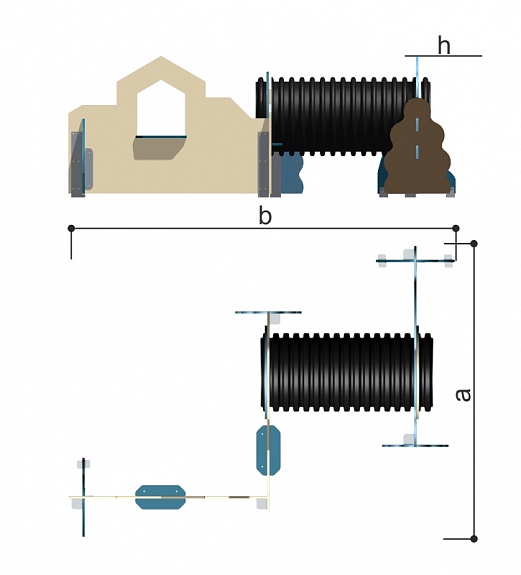 h
b
a