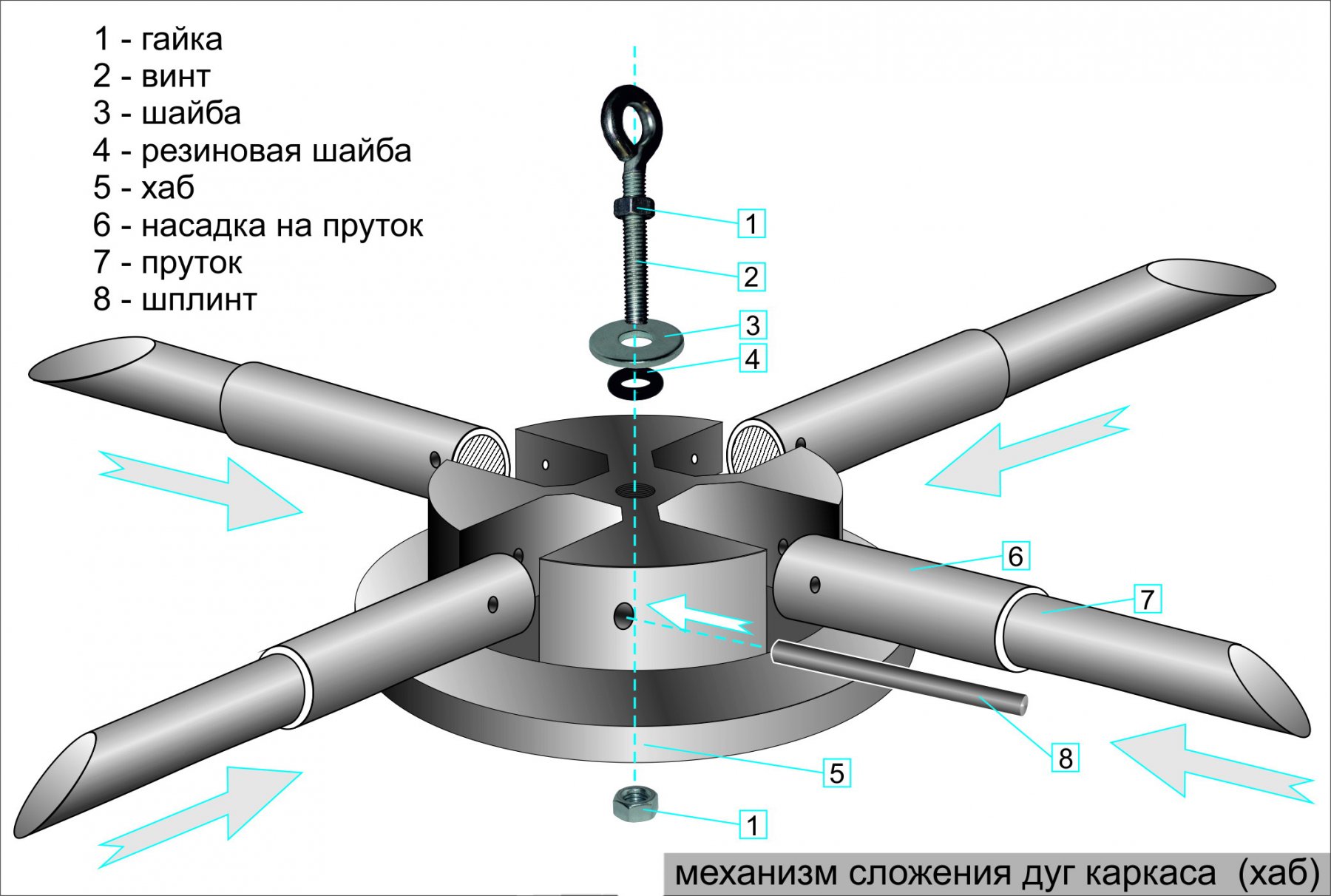 1 - гайка
2 - винт
3 - шайба
4 - резиновая шайба
5 - хаб
6 - насадка на пруток
7 - пруток
8 - шплинт

1

2

3

4

6

7

8

5

1

механизм сложения дуг каркаса (хаб)