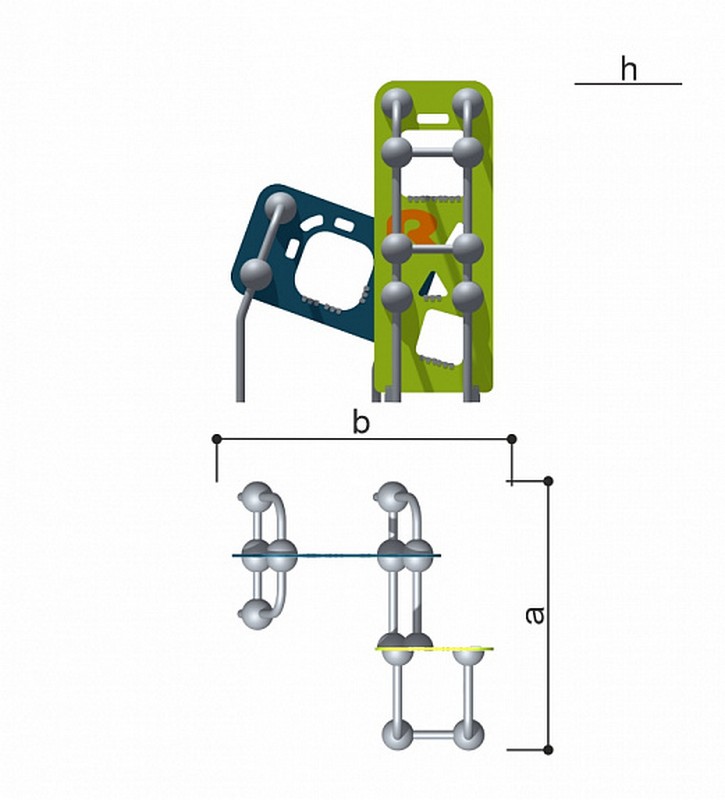 h

b

a