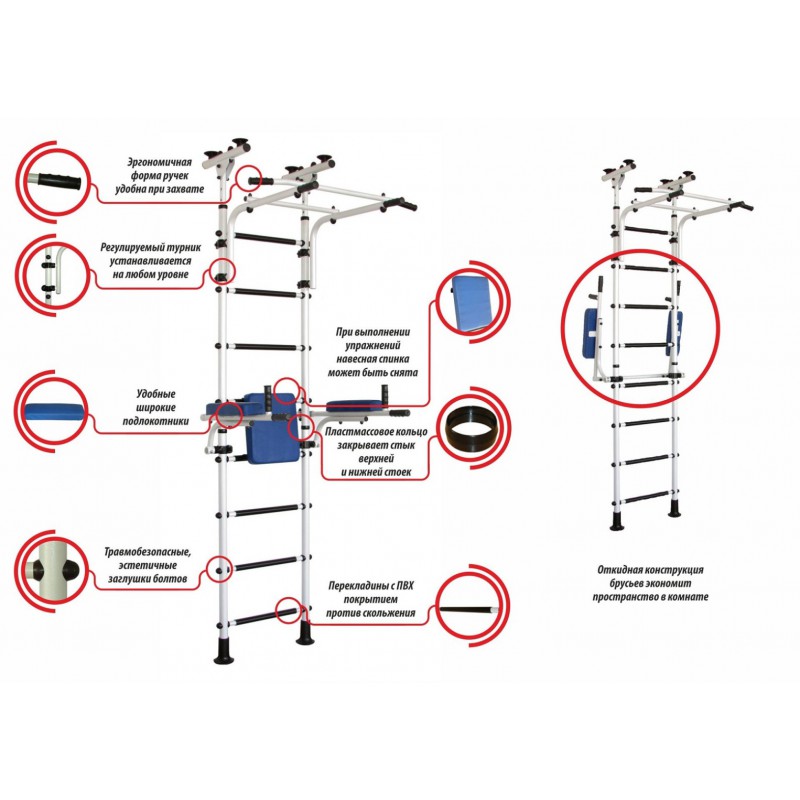 Эргономичная форма ручек удобна при захвате

Регулируемый турник устанавливается на любом уровне

При выполнении упражнений навесная спинка может быть снята

Удобные широкие подлокотники

Пластмассовое кольцо закрывает стык верхней и нижней стоек

Травмобезопасные, эстетичные заглушки болтов

Перекладины с ПВХ покрытием против скольжения

Откидная конструкция брусьев экономит пространство в комнате