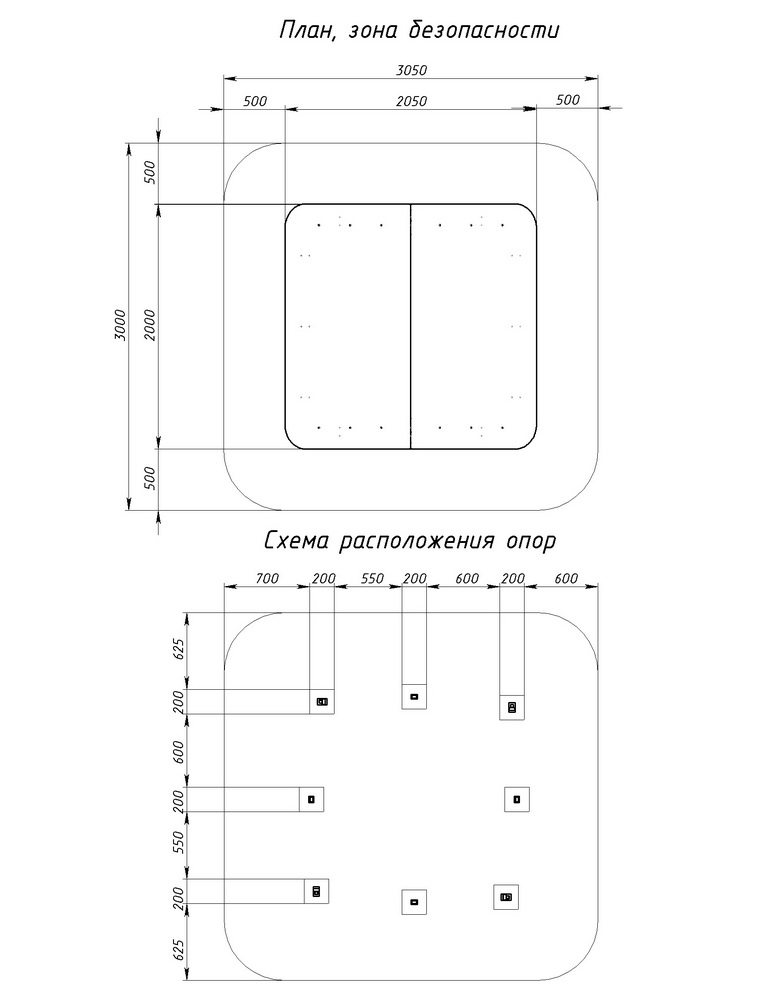 План, зона безопасности

3050
500
2050
500
500
3000
2000
500

Схема расположения опор

700
200
550
200
600
200
600
625
200
600
200
550
200
625